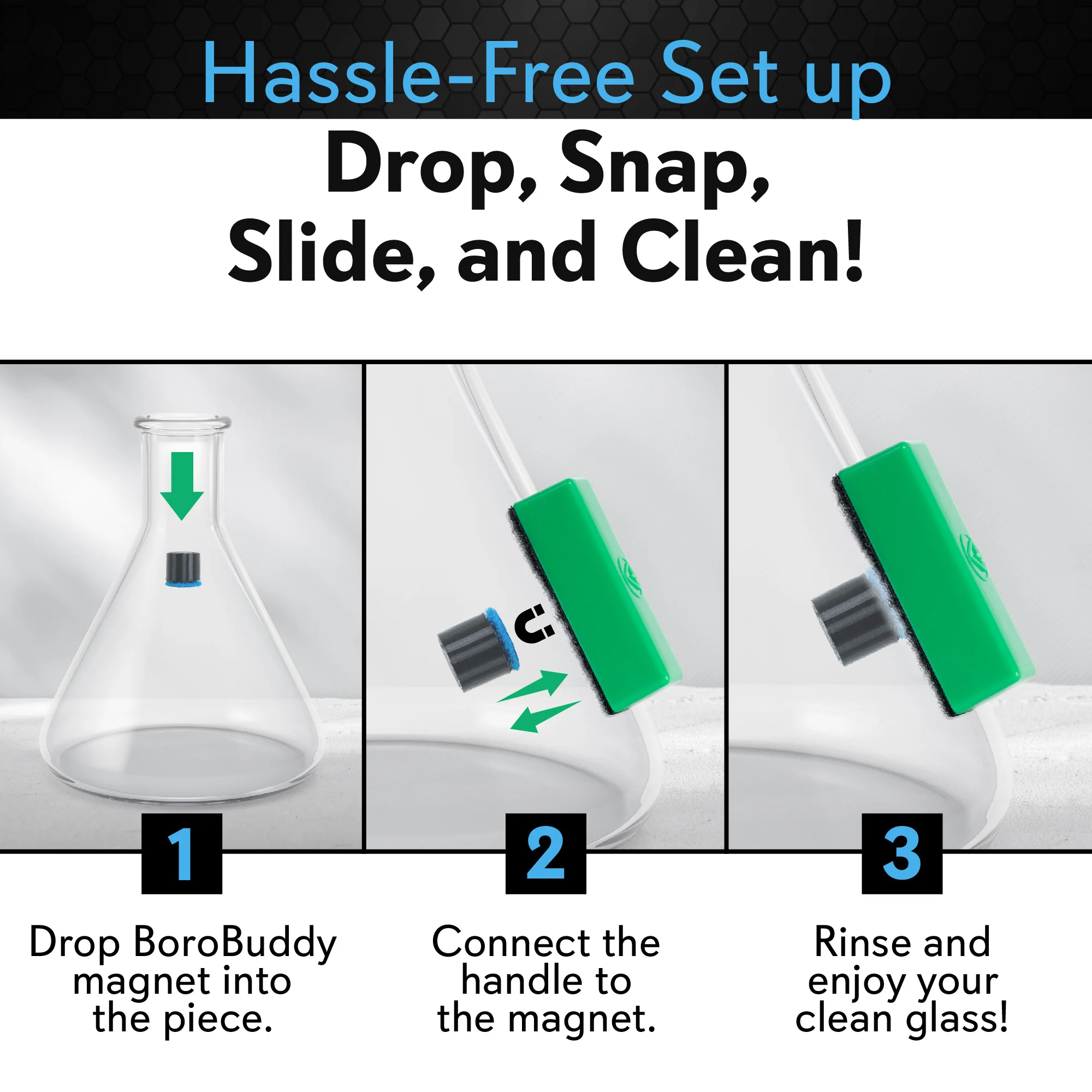 Hassle-Free Set up

Drop, Snap, Slide, and Clean!

1

Drop BoroBuddy magnet into the piece.

2

Connect the handle to the magnet.

3

Rinse and enjoy your clean glass!